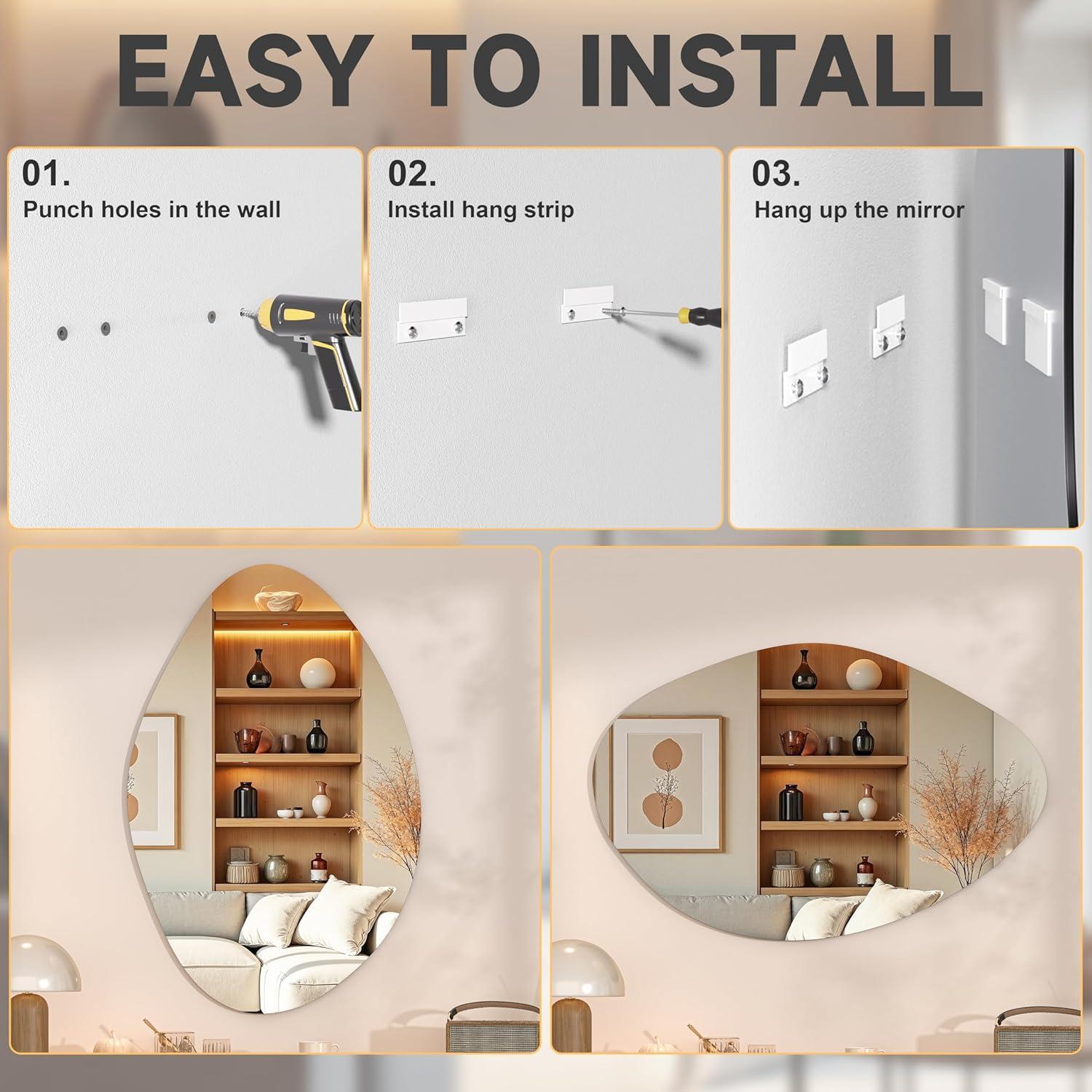 EASY TO INSTALL

01.
Punch holes in the wall

02.
Install hang strip

03.
Hang up the mirror