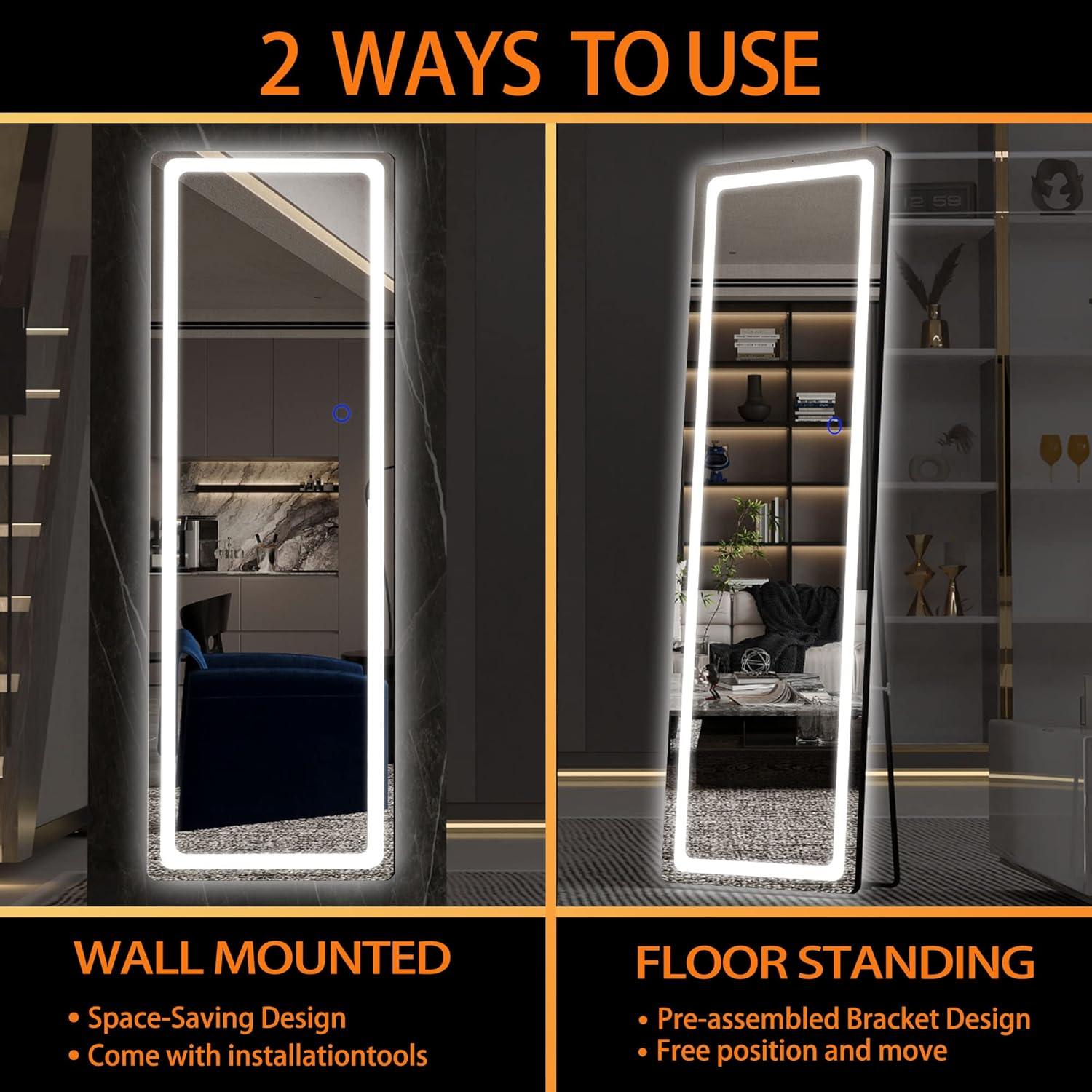 2 WAYS TO USE

12 59

WALL MOUNTED

• Space-Saving Design
• Come with installationtools

FLOOR STANDING

• Pre-assembled Bracket Design
• Free position and move