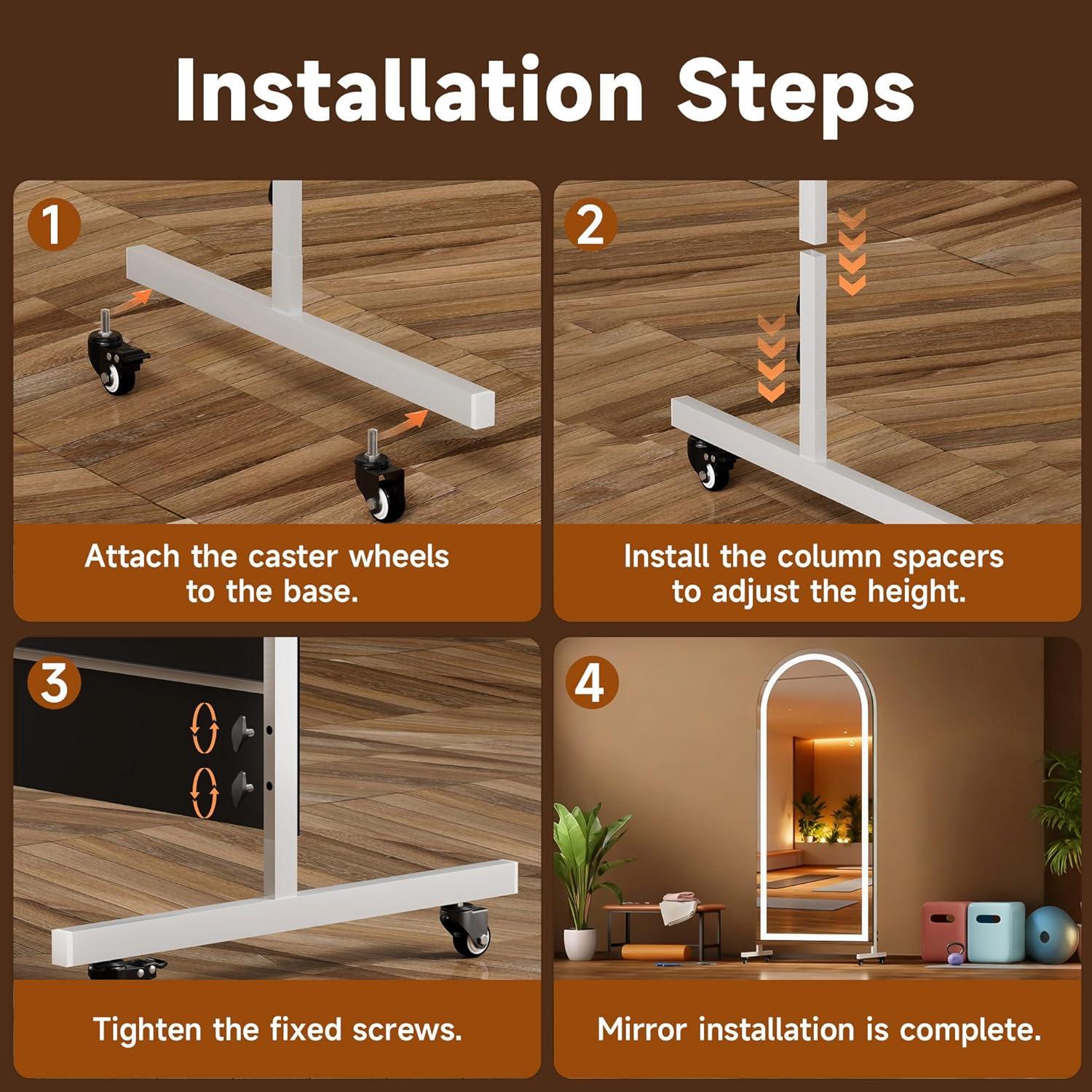 Installation Steps

1

Attach the caster wheels to the base.

2

Install the column spacers to adjust the height.

3

Tighten the fixed screws.

4

Mirror installation is complete.